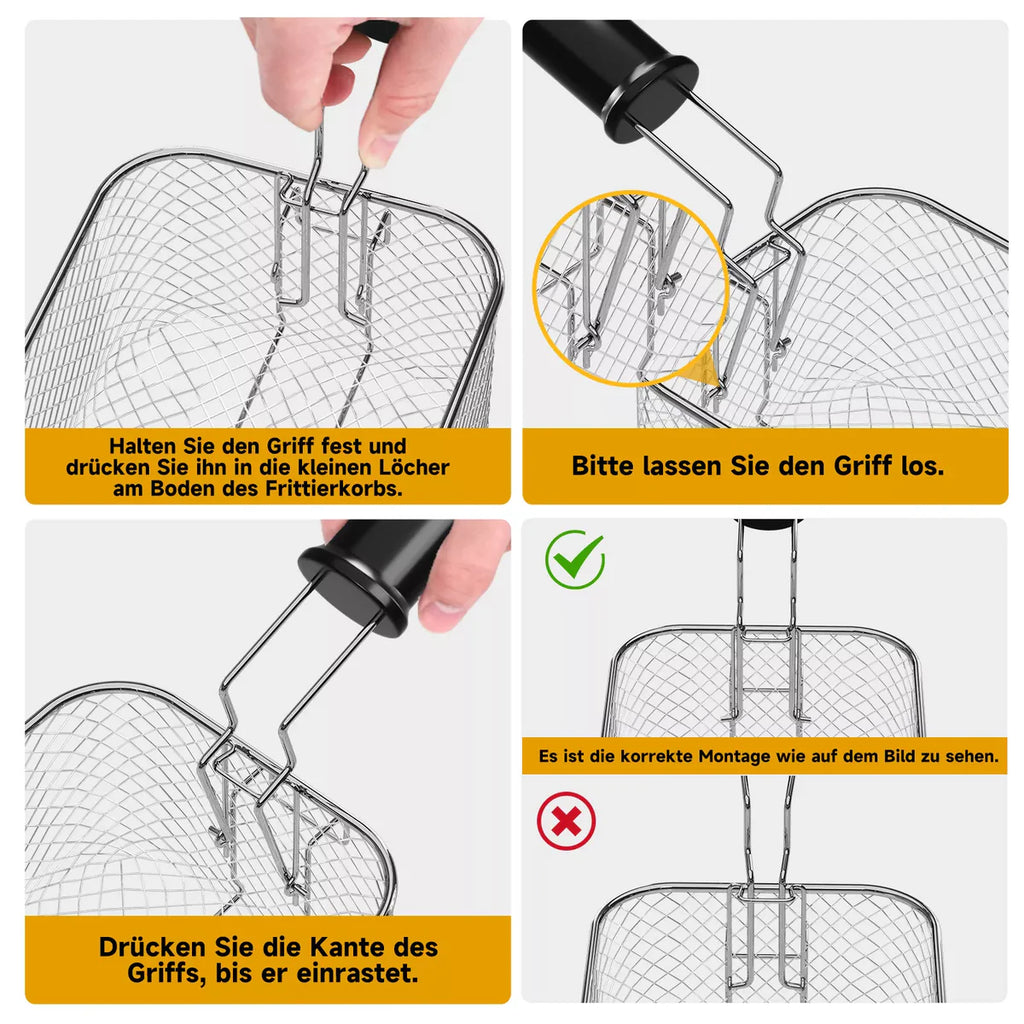 Halten Sie den Griff fest und drücken Sie ihn in die kleinen Löcher am Boden des Frittierkorbs.

Bitte lassen Sie den Griff los.

Drücken Sie die Kante des Griffs, bis er einrastet.

Es ist die korrekte Montage wie auf dem Bild zu sehen.