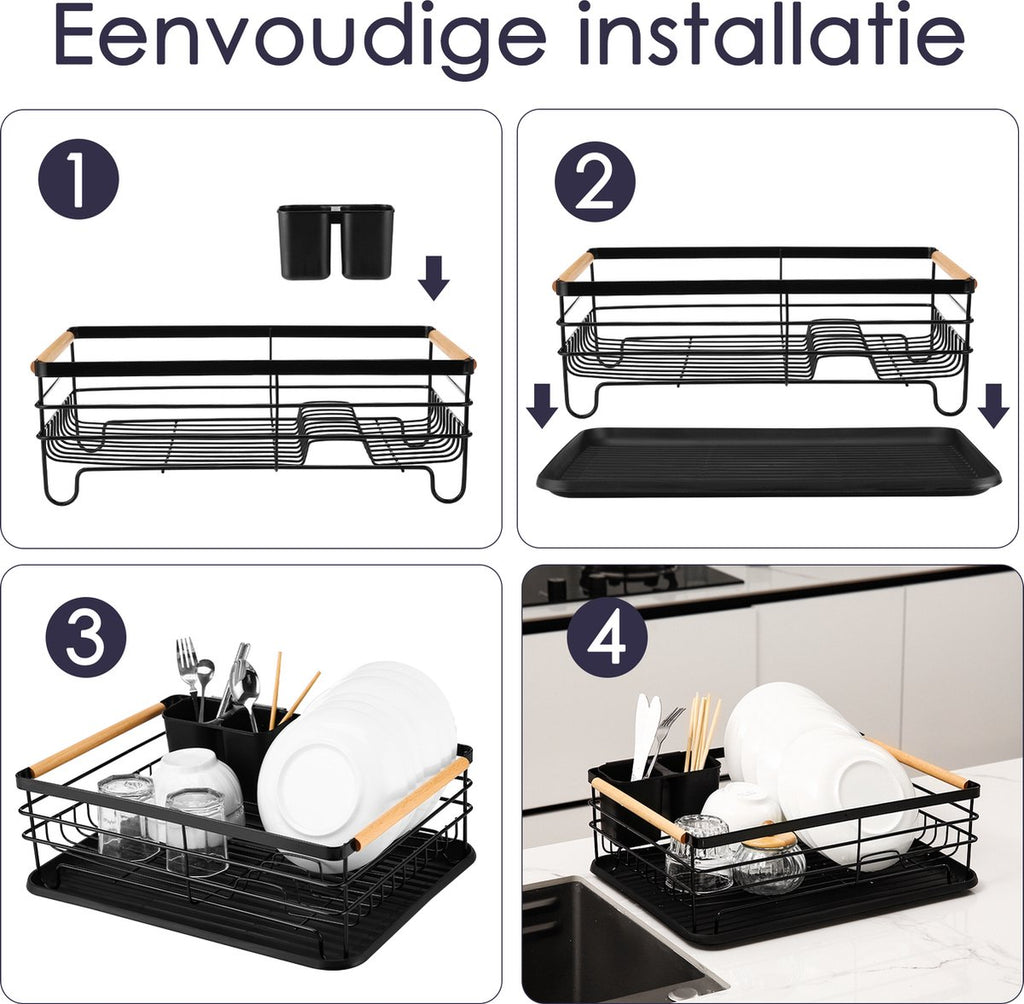 Eenvoudige installatie

1

2

3

4